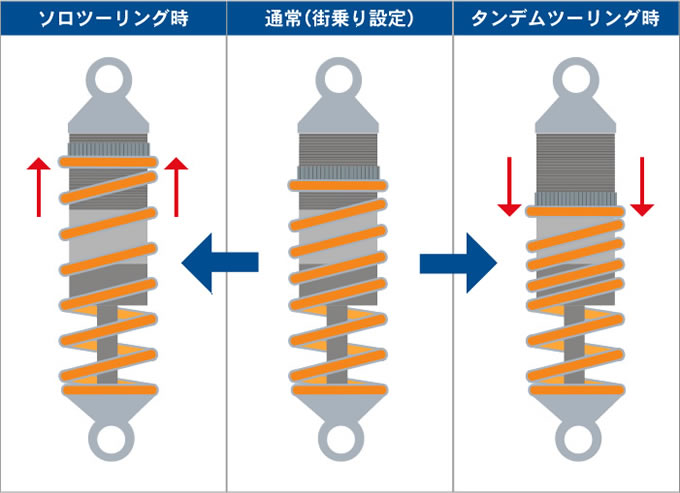 ソロツーリング時

通常(街乗り設定)

タンデムツーリング時